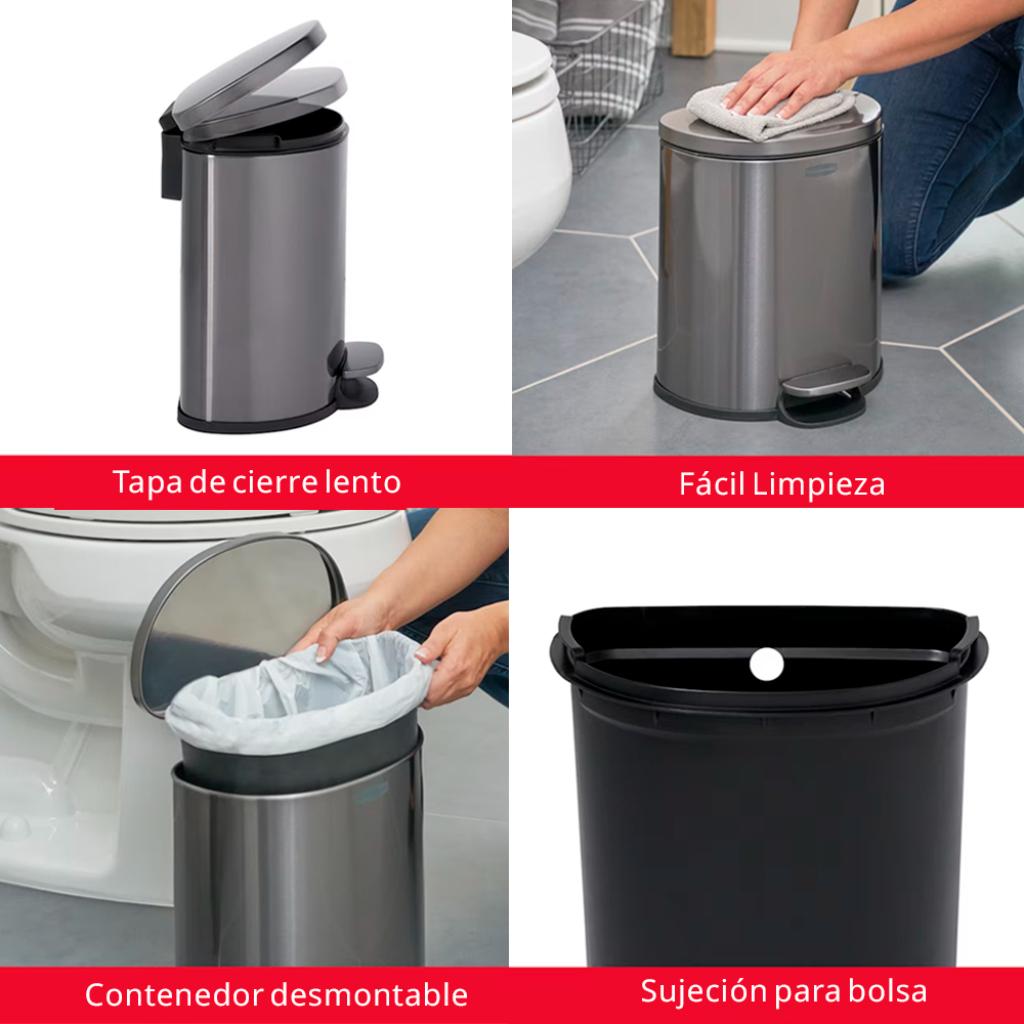 Tapa de cierre lento

Fácil Limpieza

Contenedor desmontable

Sujeción para bolsa